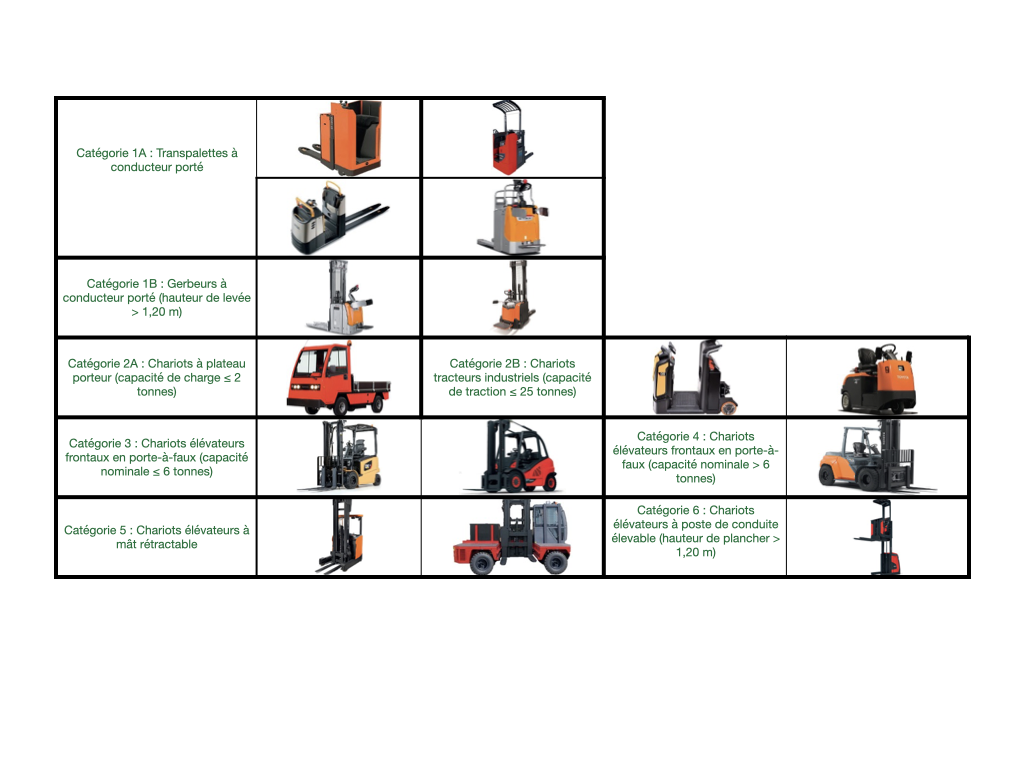 Catégorie 1A : Transpalettes à conducteur porté

Catégorie 1B : Gerbeurs à conducteur porté (hauteur de levée > 1,20 m)

Catégorie 2A : Chariots à plateau porteur (capacité de charge ≤ 2 tonnes)

Catégorie 2B : Chariots tracteurs industriels (capacité de traction ≤ 25 tonnes)

Catégorie 3 : Chariots élévateurs frontaux en porte-à-faux (capacité nominale ≤ 6 tonnes)

Catégorie 4 : Chariots élévateurs frontaux en porte-à-faux (capacité nominale > 6 tonnes)

Catégorie 5 : Chariots élévateurs à mât rétractable

Catégorie 6 : Chariots élévateurs à poste de conduite élevable (hauteur de plancher > 1,20 m)